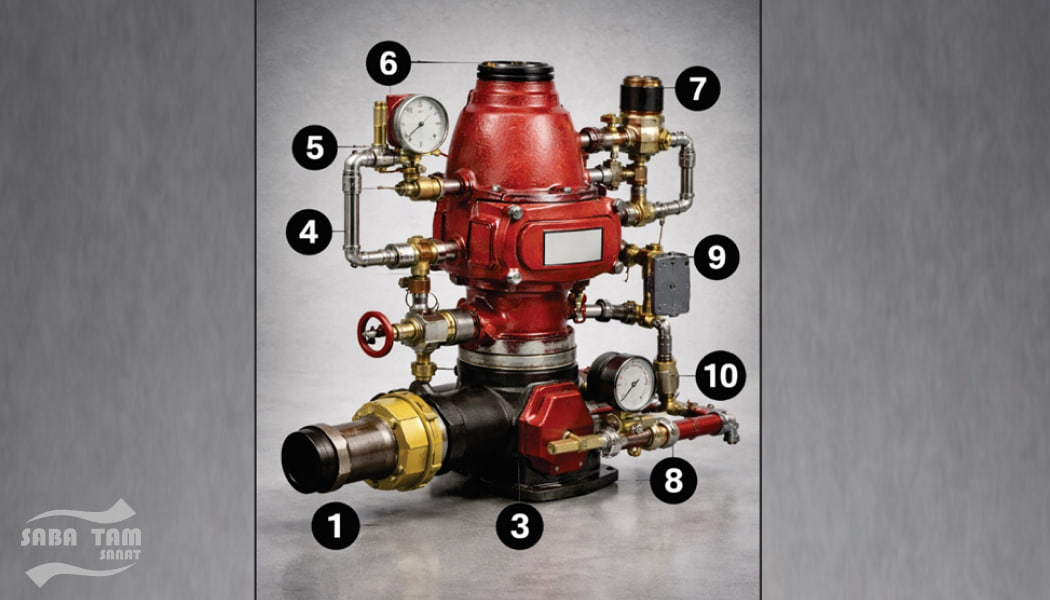 6
7
5
4
9
10
8
1
3
SABA TAM
SANAT